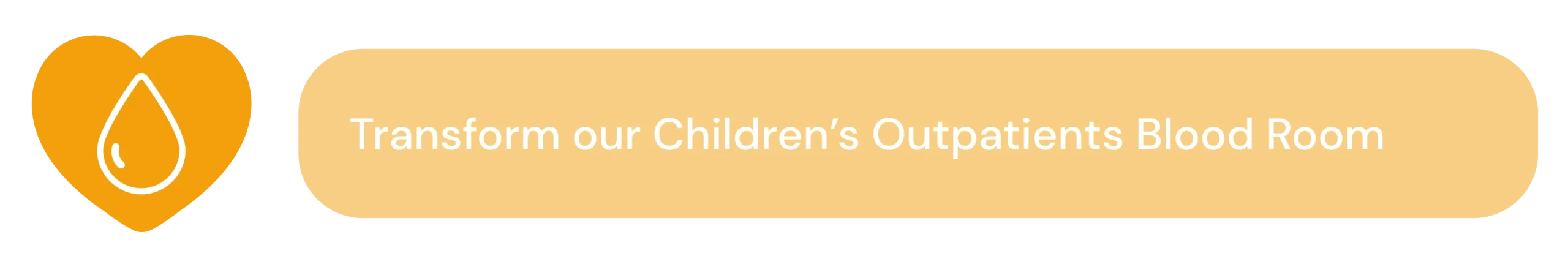 Transform our Children’s Outpatients Blood Room