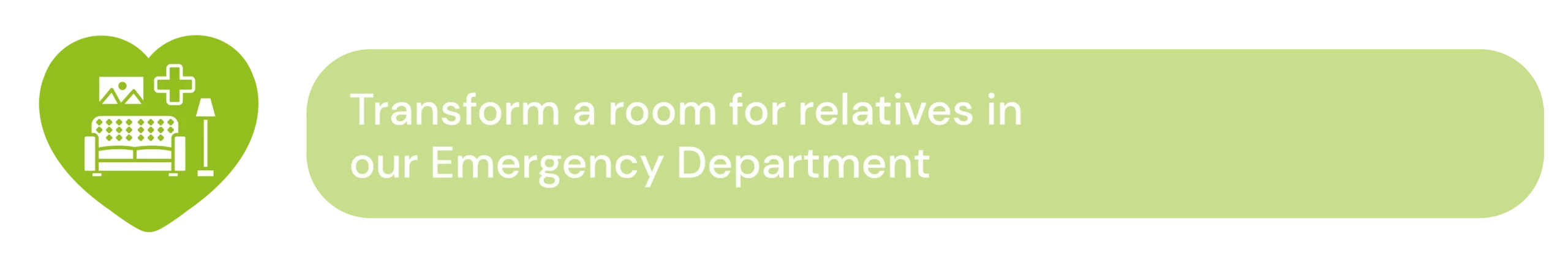 Transform a room for relatives in our Emergency Department