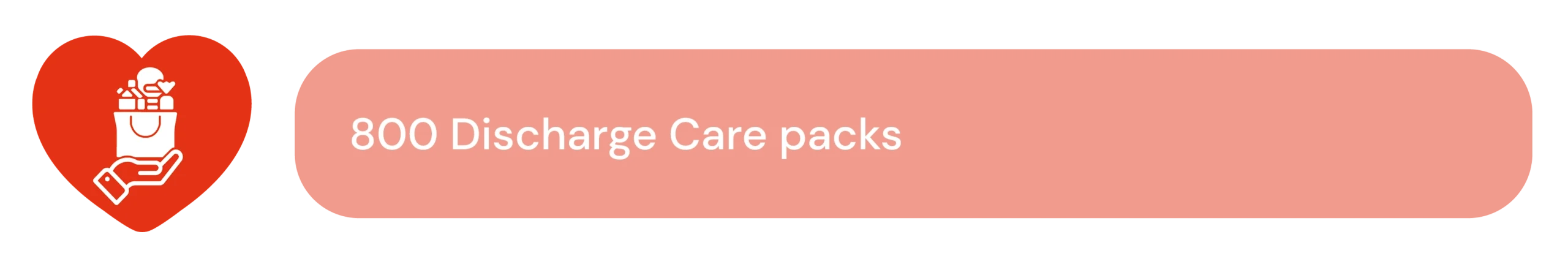 800 Discharge Care packs