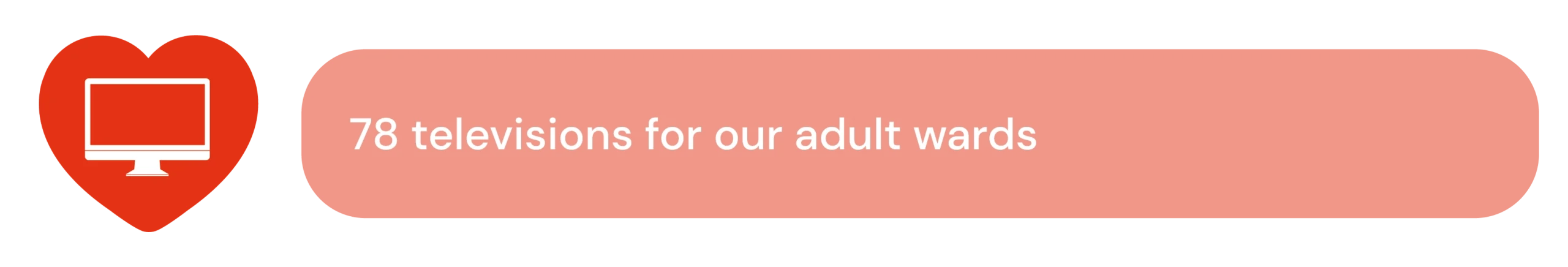 78 televisions for our adult wards